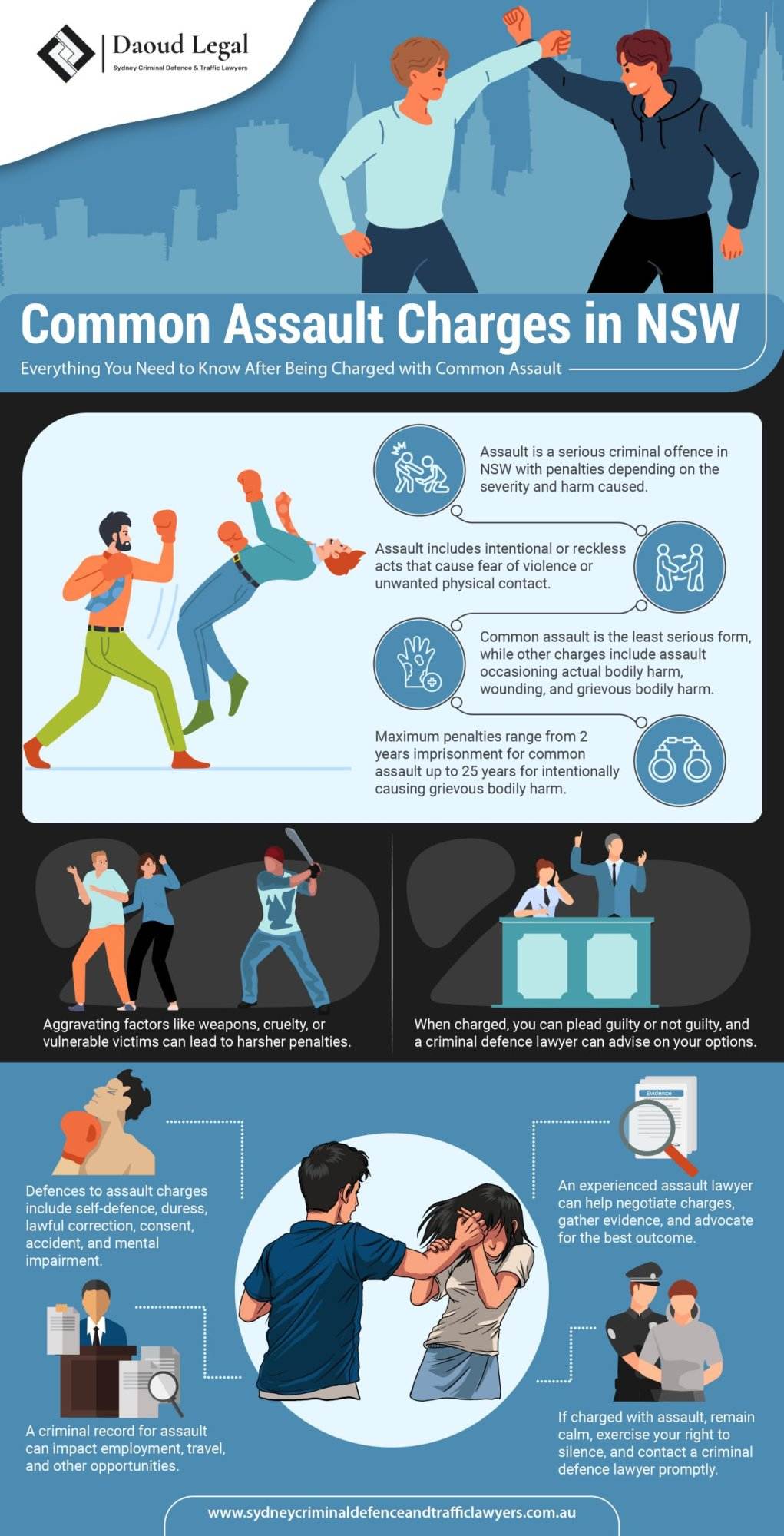 Daoud Legal
Sydney Criminal Defence & Traffic Lawyers

Common Assault Charges in NSW

Everything You Need to Know After Being Charged with Common Assault

Assault is a serious criminal offence in NSW with penalties depending on the severity and harm caused.

Assault includes intentional or reckless acts that cause fear of violence or unwanted physical contact.

Common assault is the least serious form, while other charges include assault occasioning actual bodily harm, wounding, and grievous bodily harm.

Maximum penalties range from 2 years imprisonment for common assault up to 25 years for intentionally causing grievous bodily harm.

Aggravating factors like weapons, cruelty, or vulnerable victims can lead to harsher penalties.

When charged, you can plead guilty or not guilty, and a criminal defence lawyer can advise on your options.

Defences to assault charges include self-defence, duress, lawful correction, consent, accident, and mental impairment.

Evidence

An experienced assault lawyer can help negotiate charges, gather evidence, and advocate for the best outcome.

A criminal record for assault can impact employment, travel, and other opportunities.

If charged with assault, remain calm, exercise your right to silence, and contact a criminal defence lawyer promptly.

www.sydneycriminaldefenceandtrafficlawyers.com.au