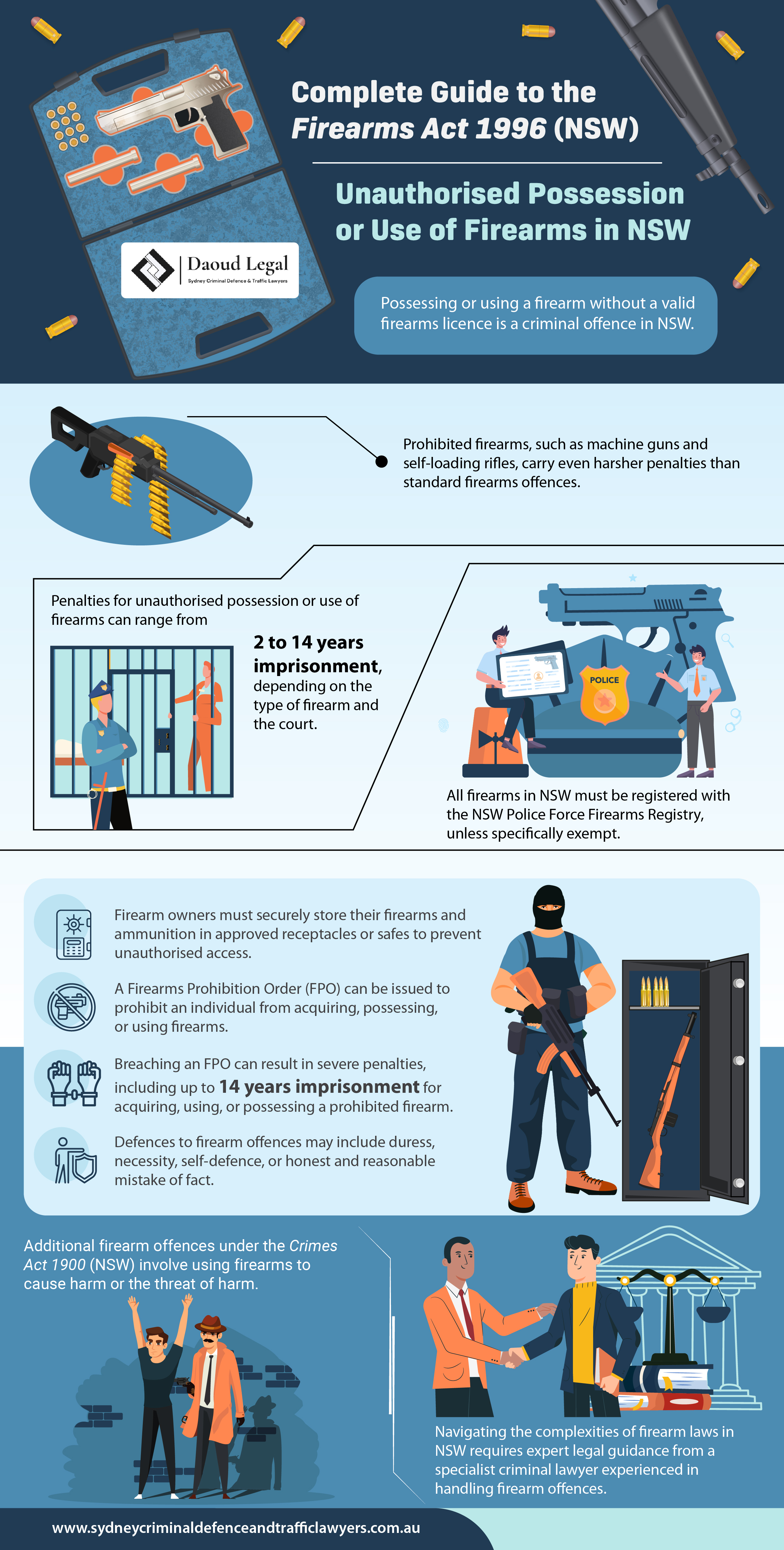 Complete Guide to the Firearms Act 1996 (NSW)

Unauthorised Possession or Use of Firearms in NSW

Daoud Legal
Sydney Criminal Defence & Traffic Lawyers

Possessing or using a firearm without a valid firearms licence is a criminal offence in NSW.

Prohibited firearms, such as machine guns and self-loading rifles, carry even harsher penalties than standard firearms offences.

Penalties for unauthorised possession or use of firearms can range from

2 to 14 years imprisonment, depending on the type of firearm and the court.

POLICE

All firearms in NSW must be registered with the NSW Police Force Firearms Registry, unless specifically exempt.

Firearm owners must securely store their firearms and ammunition in approved receptacles or safes to prevent unauthorised access.

A Firearms Prohibition Order (FPO) can be issued to prohibit an individual from acquiring, possessing, or using firearms.

Breaching an FPO can result in severe penalties, including up to 14 years imprisonment for acquiring, using, or possessing a prohibited firearm.

Defences to firearm offences may include duress, necessity, self-defence, or honest and reasonable mistake of fact.

Additional firearm offences under the Crimes Act 1900 (NSW) involve using firearms to cause harm or the threat of harm.

Navigating the complexities of firearm laws in NSW requires expert legal guidance from a specialist criminal lawyer experienced in handling firearm offences.

www.sydneycriminaldefenceandtrafficlawyers.com.au